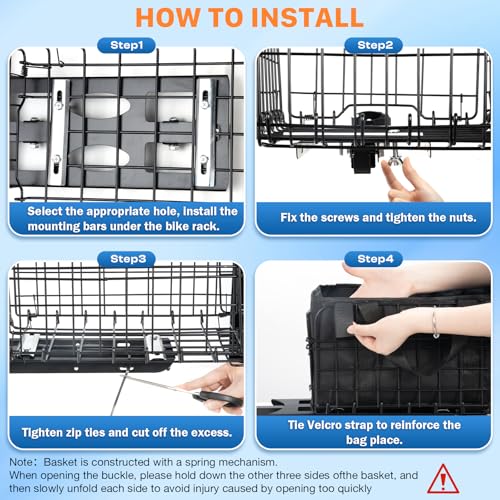 HOW TO INSTALL

Step1

Select the appropriate hole, install the mounting bars under the bike rack.

Step2

Fix the screws and tighten the nuts.

Step3

Tighten zip ties and cut off the excess.

Step4

Tie Velcro strap to reinforce the bag place.

Note: Basket is constructed with a spring mechanism.
When opening the buckle, please hold down the other three sides ofthe basket, and then slowly unfold each side to avoid injury caused by opening too quickly