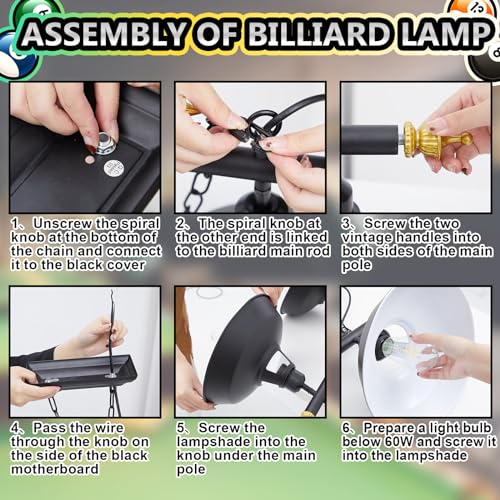 ASSEMBLY OF BILLIARD LAMP

1、Unscrew the spiral knob at the bottom of the chain and connect it to the black cover

2、The spiral knob at the other end is linked to the billiard main rod

3、Screw the two vintage handles into both sides of the main pole

4、Pass the wire through the knob on the side of the black motherboard

5、Screw the lampshade into the knob under the main pole

6、Prepare a light bulb below 60W and screw it into the lampshade