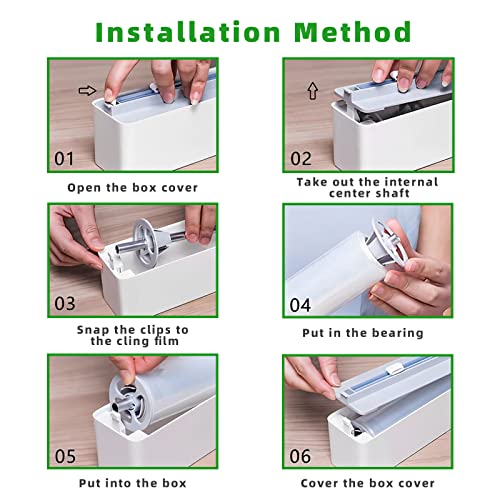 Installation Method

01

Open the box cover

02

Take out the internal center shaft

03

Snap the clips to the cling film

04

Put in the bearing

05

Put into the box

06

Cover the box cover