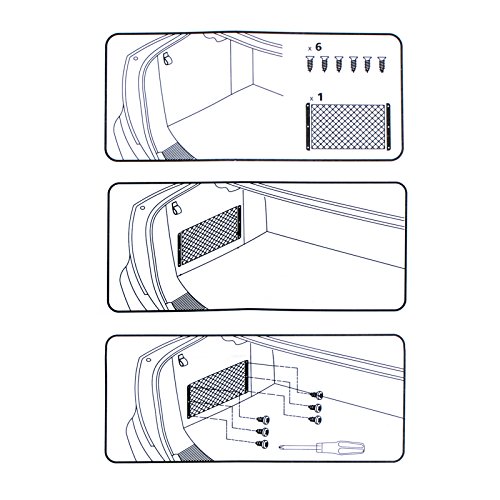 x 6

x 1