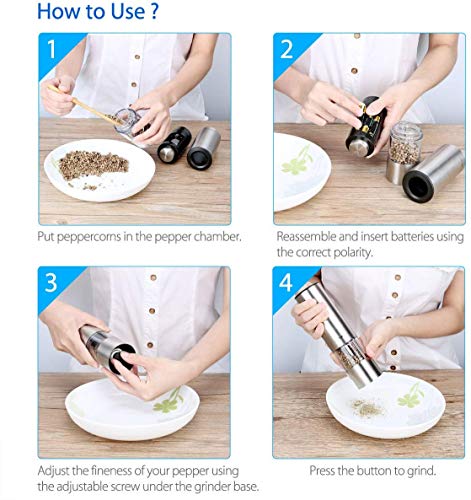 How to Use ?

1

Put peppercorns in the pepper chamber.

2

Reassemble and insert batteries using the correct polarity.

3

Adjust the fineness of your pepper using the adjustable screw under the grinder base.

4

Press the button to grind.