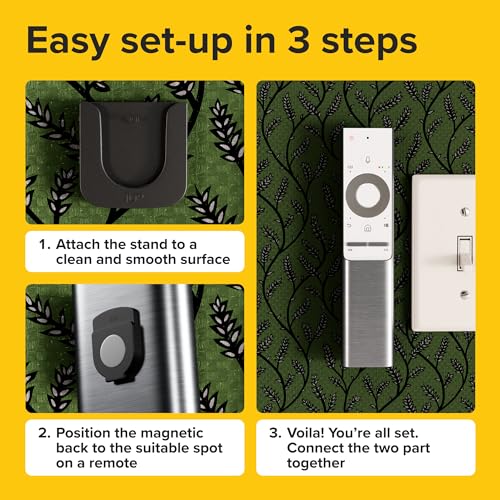 Easy set-up in 3 steps

1. Attach the stand to a clean and smooth surface

2. Position the magnetic back to the suitable spot on a remote

3. Voila! You're all set. Connect the two part together