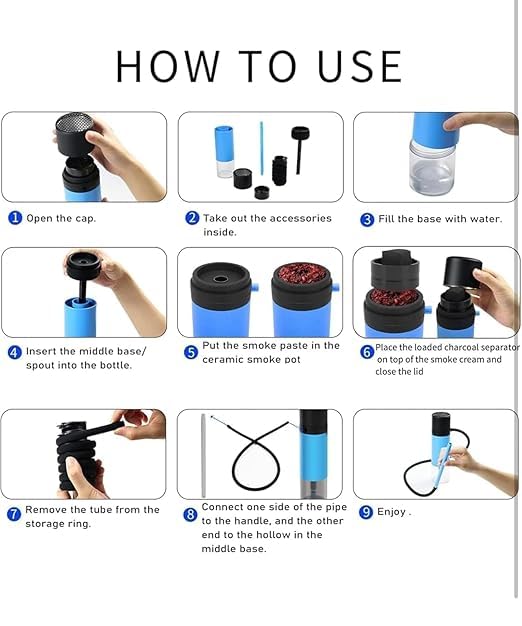 HOW TO USE

1 Open the cap.

2 Take out the accessories inside.

3 Fill the base with water.

4 Insert the middle base/ spout into the bottle.

5 Put the smoke paste in the ceramic smoke pot

6 Place the loaded charcoal separator on top of the smoke cream and close the lid

7 Remove the tube from the storage ring.

8 Connect one side of the pipe to the handle, and the other end to the hollow in the middle base.

9 Enjoy .