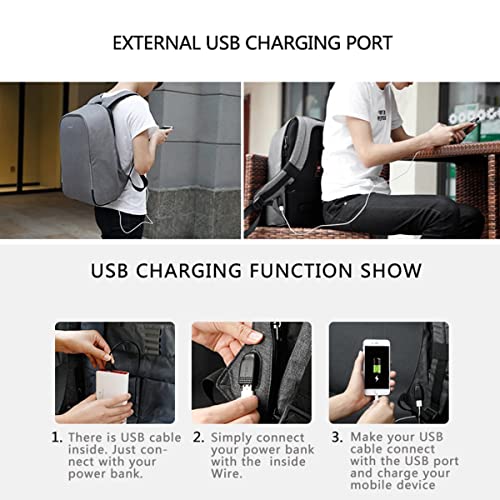 EXTERNAL USB CHARGING PORT

USB CHARGING FUNCTION SHOW

1. There is USB cable inside. Just connect with your power bank.

2. Simply connect your power bank with the inside Wire.

3. Make your USB cable connect with the USB port and charge your mobile device