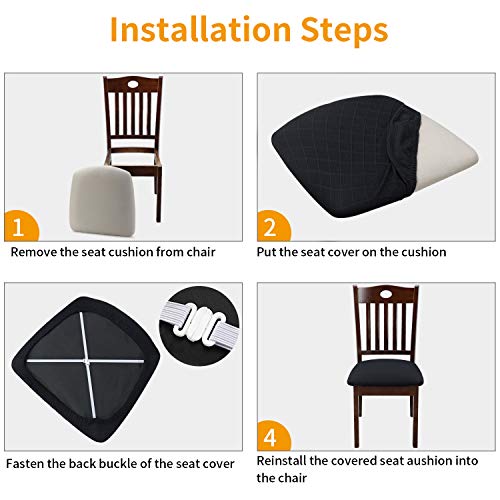 Installation Steps

1

Remove the seat cushion from chair

2

Put the seat cover on the cushion

Fasten the back buckle of the seat cover

4

Reinstall the covered seat aushion into the chair