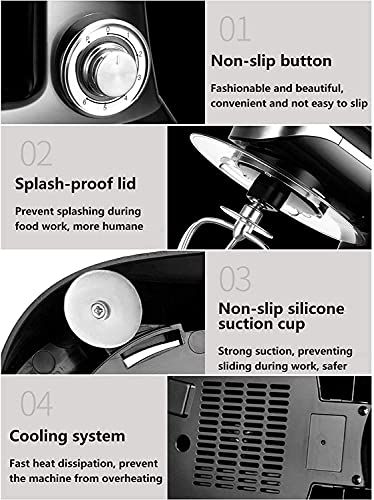 P 0 1 2 3 4 5 6

01

Non-slip button

Fashionable and beautiful, convenient and not easy to slip

02

Splash-proof lid

Prevent splashing during food work, more humane

03

Non-slip silicone suction cup

Strong suction, preventing sliding during work, safer

04

Cooling system

Fast heat dissipation, prevent the machine from overheating