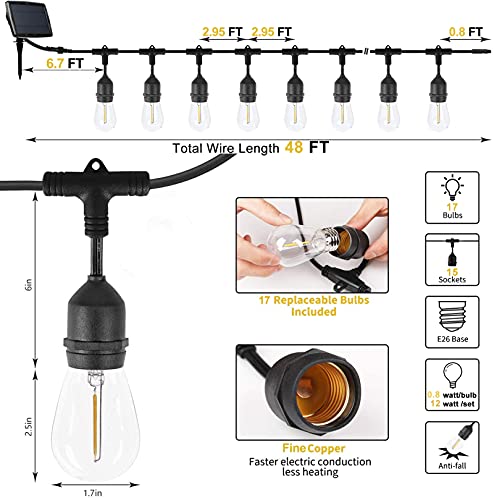 2.95 FT 2.95 FT 0.8 FT

6.7 FT

Total Wire Length 48 FT

6in

2.5in

1.7in

17 Replaceable Bulbs Included

Fine Copper
Faster electric conduction less heating

17
Bulbs

15
Sockets

E26 Base

0.8 watt/bulb
12 watt /set

Anti-fall