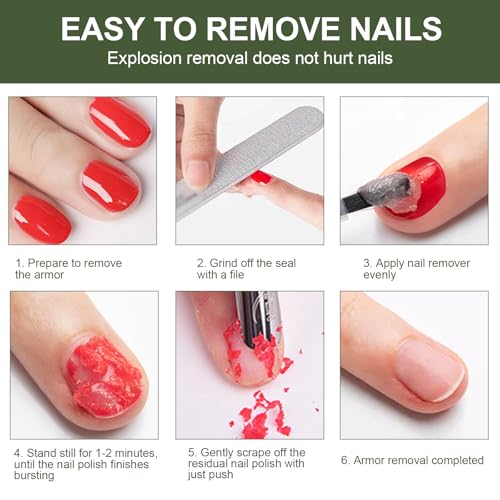 EASY TO REMOVE NAILS
Explosion removal does not hurt nails

1. Prepare to remove the armor

2. Grind off the seal with a file

3. Apply nail remover evenly

4. Stand still for 1-2 minutes, until the nail polish finishes bursting

5. Gently scrape off the residual nail polish with just push

6. Armor removal completed