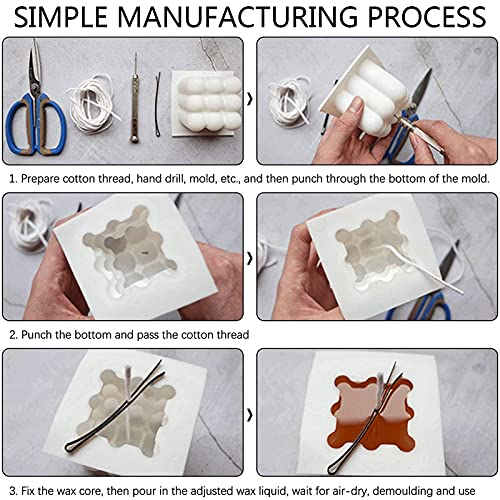 SIMPLE MANUFACTURING PROCESS

1. Prepare cotton thread, hand drill, mold, etc., and then punch through the bottom of the mold.

2. Punch the bottom and pass the cotton thread

3. Fix the wax core, then pour in the adjusted wax liquid, wait for air-dry, demoulding and use