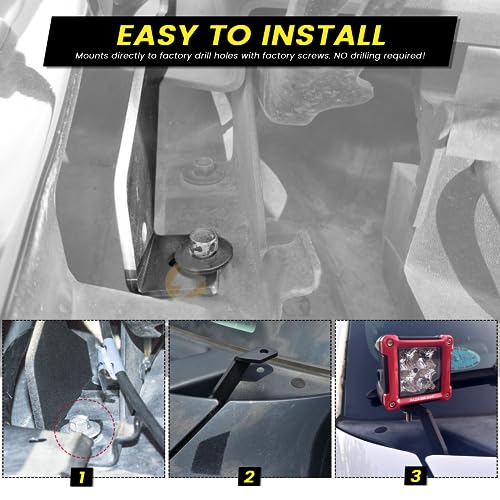 EASY TO INSTALL
Mounts directly to factory drill holes with factory screws. NO drilling required!

1

2

3