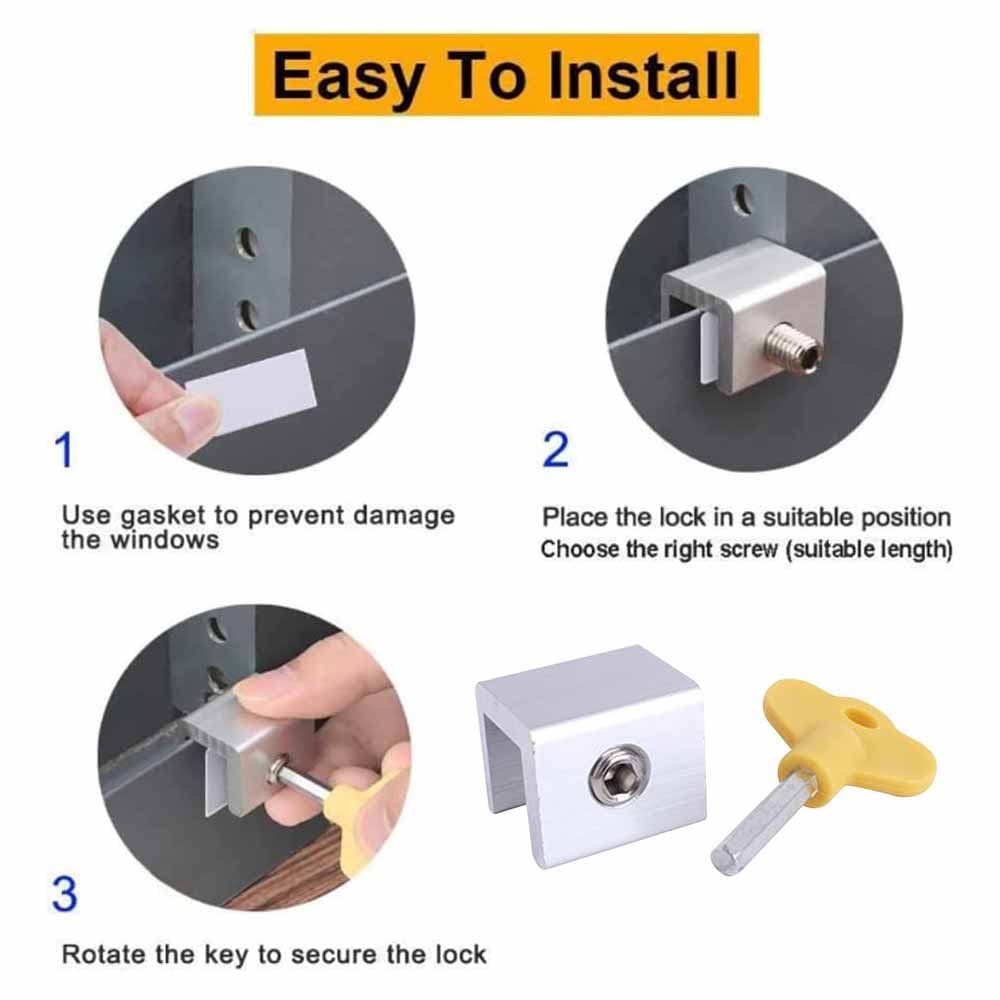 Easy To Install

1

Use gasket to prevent damage the windows

2

Place the lock in a suitable position
Choose the right screw (suitable length)

3

Rotate the key to secure the lock