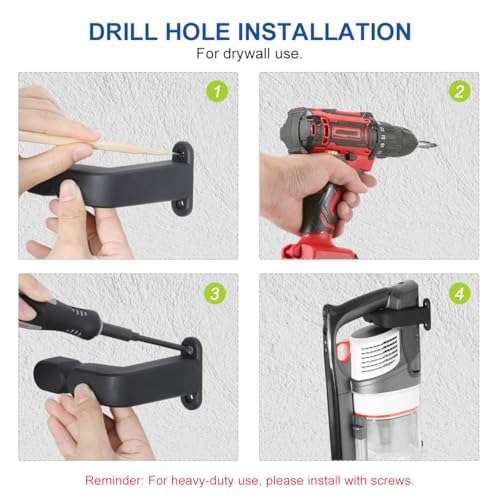 DRILL HOLE INSTALLATION
For drywall use.

1

2

3

4

Reminder: For heavy-duty use, please install with screws.