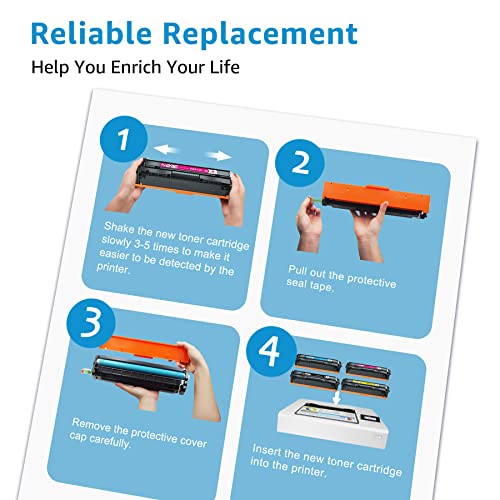 Reliable Replacement

Help You Enrich Your Life

1

Shake the new toner cartridge slowly 3-5 times to make it easier to be detected by the printer.

2

Pull out the protective seal tape.

3

Remove the protective cover cap carefully.

4

Insert the new toner cartridge into the printer.