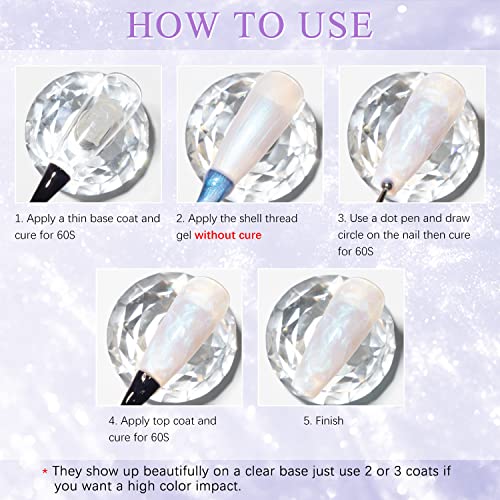 HOW TO USE

1. Apply a thin base coat and cure for 60S

2. Apply the shell thread gel without cure

3. Use a dot pen and draw circle on the nail then cure for 60S

4. Apply top coat and cure for 60S

5. Finish

* They show up beautifully on a clear base just use 2 or 3 coats if you want a high color impact.