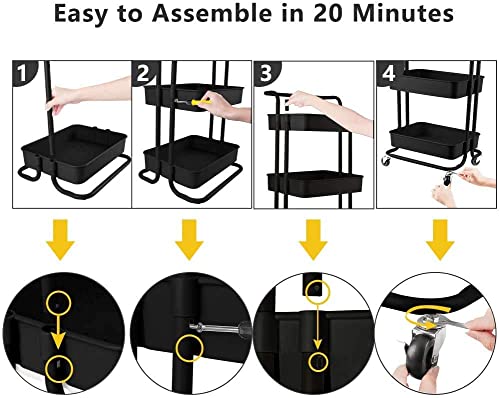 Easy to Assemble in 20 Minutes

1

2

3

4