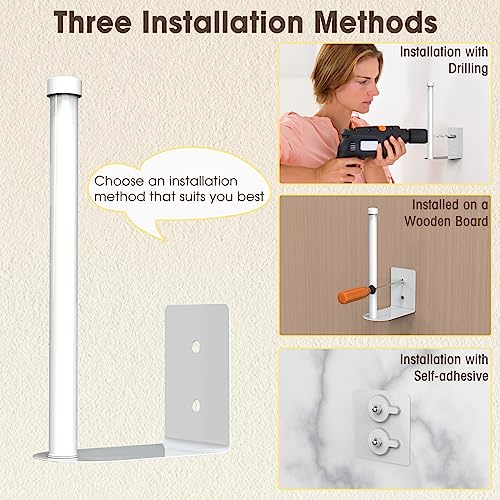 Three Installation Methods

Choose an installation method that suits you best

Installation with Drilling

Installed on a Wooden Board

Installation with Self-adhesive