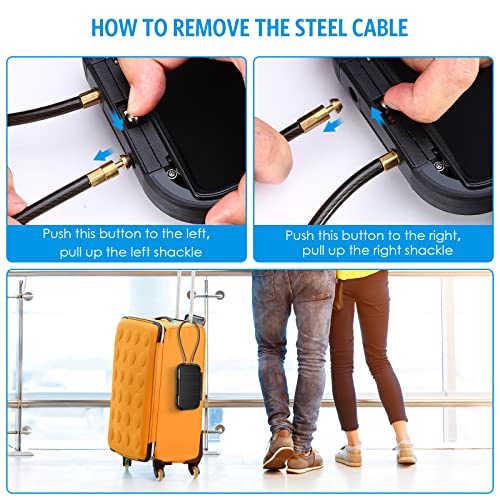 HOW TO REMOVE THE STEEL CABLE

Push this button to the left, pull up the left shackle

Push this button to the right, pull up the right shackle