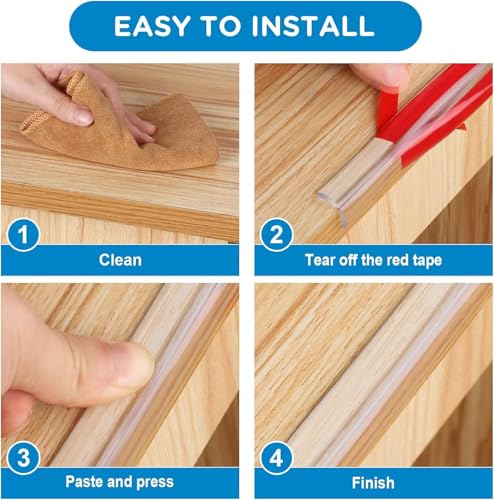 EASY TO INSTALL

1
Clean

2
Tear off the red tape

3
Paste and press

4
Finish