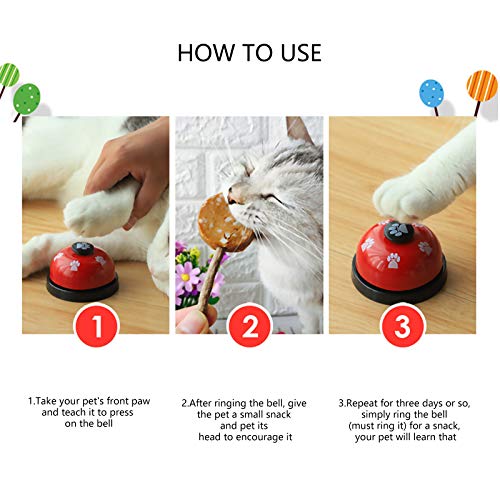 HOW TO USE

1

2

3

1.Take your pet's front paw and teach it to press on the bell

2.After ringing the bell, give the pet a small snack and pet its head to encourage it

3.Repeat for three days or so, simply ring the bell (must ring it) for a snack, your pet will learn that