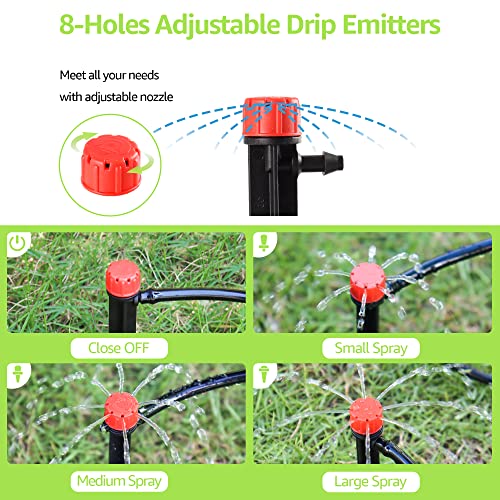 8-Holes Adjustable Drip Emitters

Meet all your needs
with adjustable nozzle

Close OFF

Small Spray

Medium Spray

Large Spray