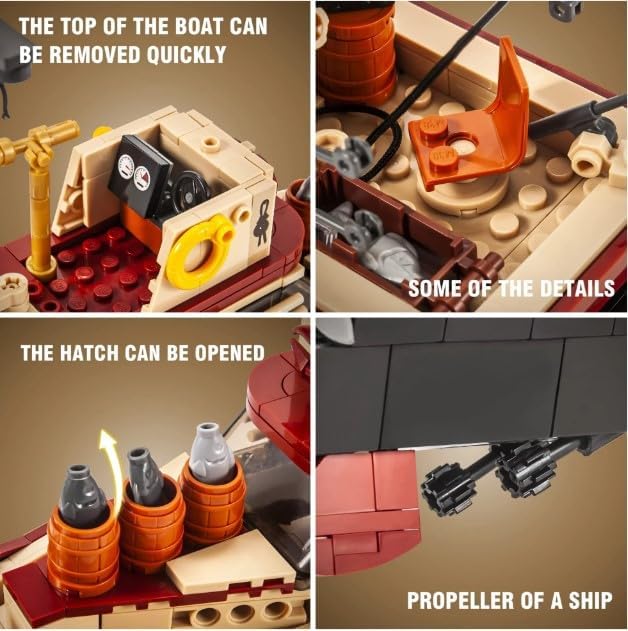 THE TOP OF THE BOAT CAN BE REMOVED QUICKLY

SOME OF THE DETAILS

THE HATCH CAN BE OPENED

PROPELLER OF A SHIP