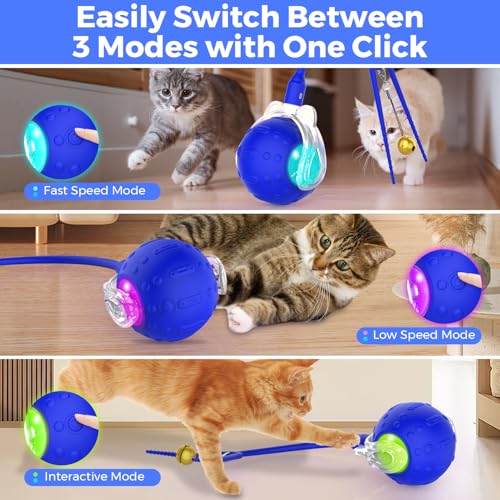 Easily Switch Between 3 Modes with One Click

Fast Speed Mode

Low Speed Mode

Interactive Mode