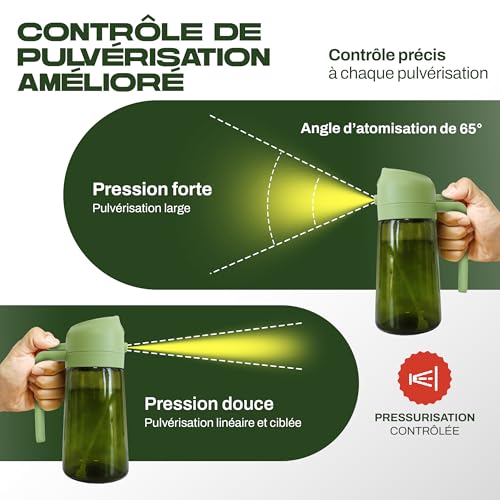 CONTRÔLE DE PULVÉRISATION AMÉLIORÉ

Contrôle précis
à chaque pulvérisation

Angle d'atomisation de 65°

Pression forte
Pulvérisation large

Pression douce
Pulvérisation linéaire et ciblée

PRESSURISATION
CONTRÔLÉE