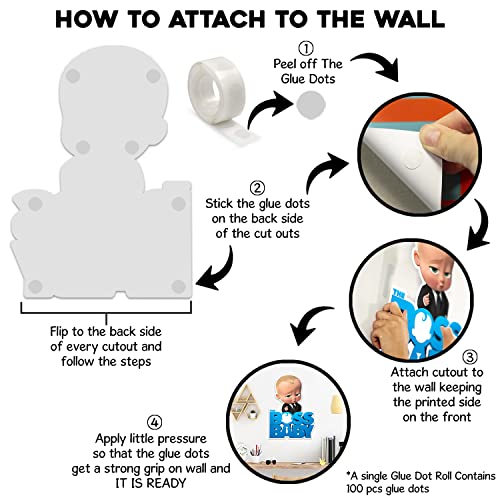 HOW TO ATTACH TO THE WALL

①
Peel off The Glue Dots

②
Stick the glue dots on the back side of the cut outs

Flip to the back side of every cutout and follow the steps

THE BOSS

③
Attach cutout to the wall keeping the printed side on the front

BOSS BABY

④
Apply little pressure so that the glue dots get a strong grip on wall and IT IS READY

*A single Glue Dot Roll Contains 100 pcs glue dots