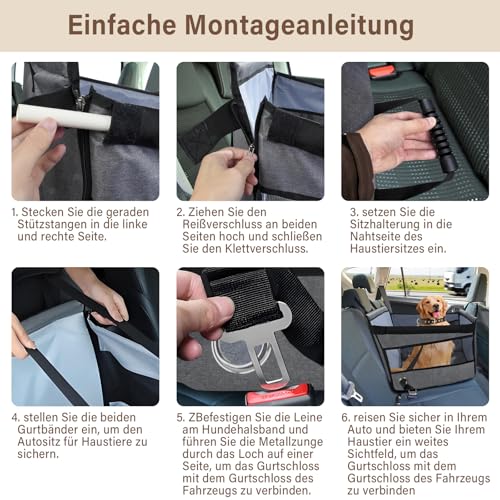 Einfache Montageanleitung

1. Stecken Sie die geraden Stützstangen in die linke und rechte Seite.

2. Ziehen Sie den Reißverschluss an beiden Seiten hoch und schließen Sie den Klettverschluss.

3. setzen Sie die Sitzhalterung in die Nahtseite des Haustiersitzes ein.

4. stellen Sie die beiden Gurtbänder ein, um den Autositz für Haustiere zu sichern.

5. ZBefestigen Sie die Leine am Hundehalsband und führen Sie die Metallzunge durch das Loch auf einer Seite, um das Gurtschloss mit dem Gurtschloss des Fahrzeugs zu verbinden.

6. reisen Sie sicher in Ihrem Auto und bieten Sie Ihrem Haustier ein weites Sichtfeld, um das Gurtschloss mit dem Gurtschloss des Fahrzeugs zu verbinden