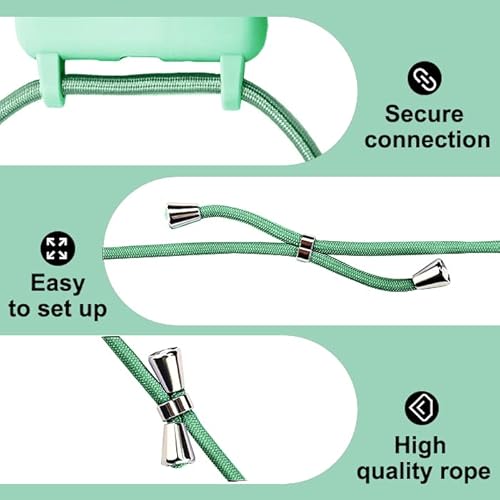 Secure connection

Easy to set up

High quality rope