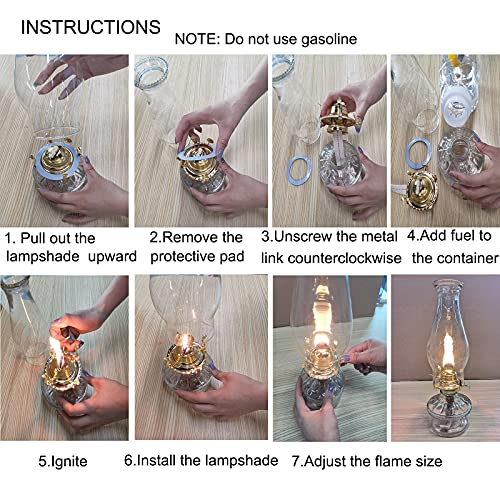 INSTRUCTIONS

NOTE: Do not use gasoline

1. Pull out the lampshade upward

2.Remove the protective pad

3.Unscrew the metal link counterclockwise

4.Add fuel to the container

5.Ignite

6.Install the lampshade

7.Adjust the flame size