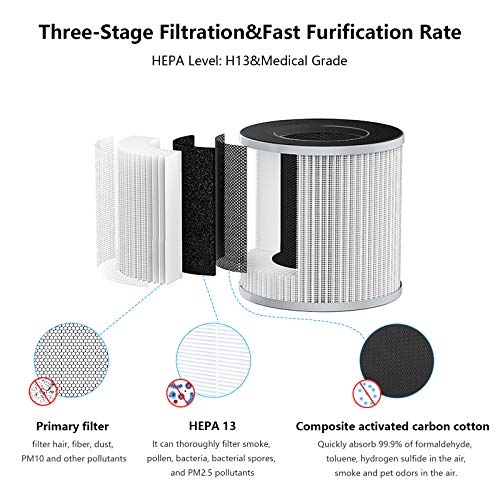 Three-Stage Filtration&Fast Furification Rate

HEPA Level: H13&Medical Grade

Primary filter

filter hair, fiber, dust, PM10 and other pollutants

HEPA 13

It can thoroughly filter smoke, pollen, bacteria, bacterial spores, and PM2.5 pollutants

Composite activated carbon cotton

Quickly absorb 99.9% of formaldehyde, toluene, hydrogen sulfide in the air, smoke and pet odors in the air.