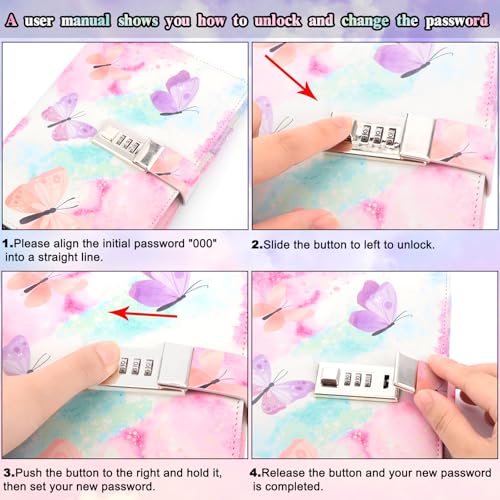 A user manual shows you how to unlock and change the password

1.Please align the initial password "000" into a straight line.

2.Slide the button to left to unlock.

3.Push the button to the right and hold it, then set your new password.

4.Release the button and your new password is completed.