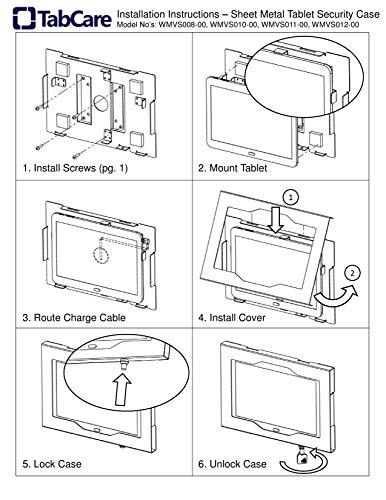 TabCare

Installation Instructions – Sheet Metal Tablet Security Case
Model No's: WMVS008-00, WMVS010-00, WMVS011-00, WMVS012-00

1. Install Screws (pg. 1)

2. Mount Tablet

3. Route Charge Cable

1

2

4. Install Cover

5. Lock Case

6. Unlock Case