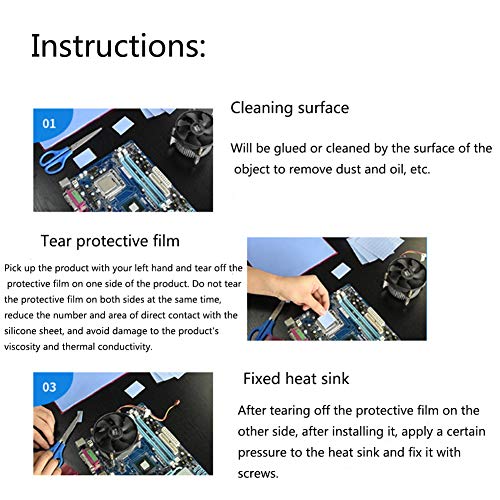 Instructions:

01

Cleaning surface

Will be glued or cleaned by the surface of the object to remove dust and oil, etc.

Tear protective film

Pick up the product with your left hand and tear off the protective film on one side of the product. Do not tear the protective film on both sides at the same time, reduce the number and area of direct contact with the silicone sheet, and avoid damage to the product's viscosity and thermal conductivity.

03

Fixed heat sink

After tearing off the protective film on the other side, after installing it, apply a certain pressure to the heat sink and fix it with screws.