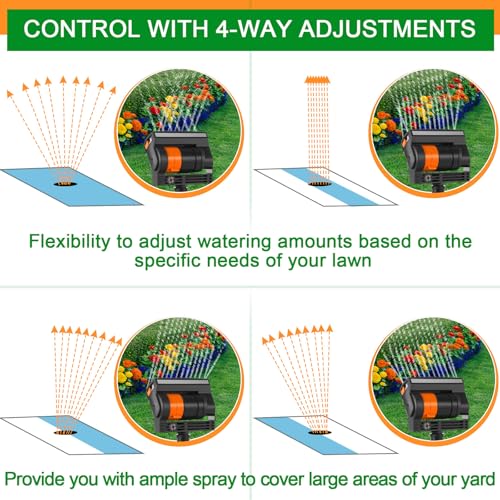 CONTROL WITH 4-WAY ADJUSTMENTS

Flexibility to adjust watering amounts based on the specific needs of your lawn

Provide you with ample spray to cover large areas of your yard