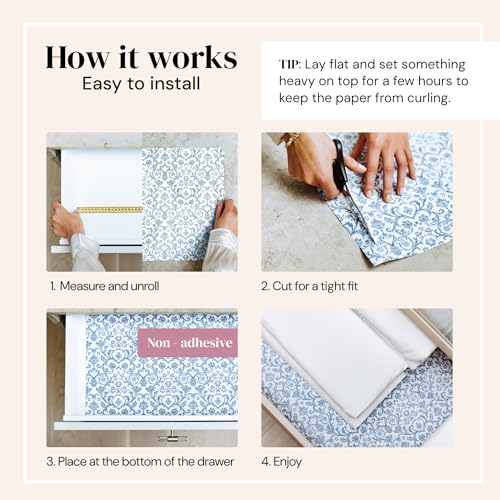 How it works
Easy to install

TIP: Lay flat and set something heavy on top for a few hours to keep the paper from curling.

1. Measure and unroll

2. Cut for a tight fit

Non - adhesive

3. Place at the bottom of the drawer

4. Enjoy