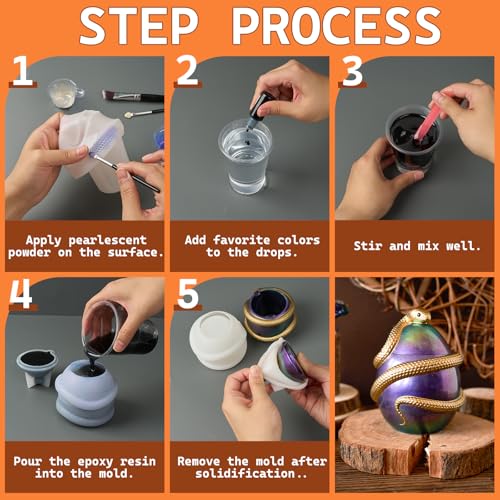 STEP PROCESS

1

Apply pearlescent powder on the surface.

2

Add favorite colors to the drops.

3

Stir and mix well.

4

Pour the epoxy resin into the mold.

5

Remove the mold after solidification..