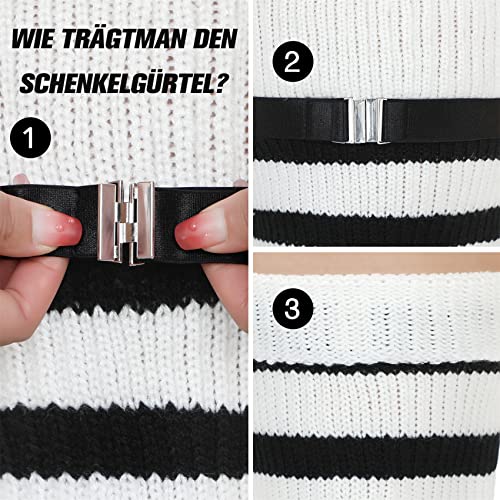 WIE TRÄGTMAN DEN SCHENKELGÜRTEL?

1

2

3