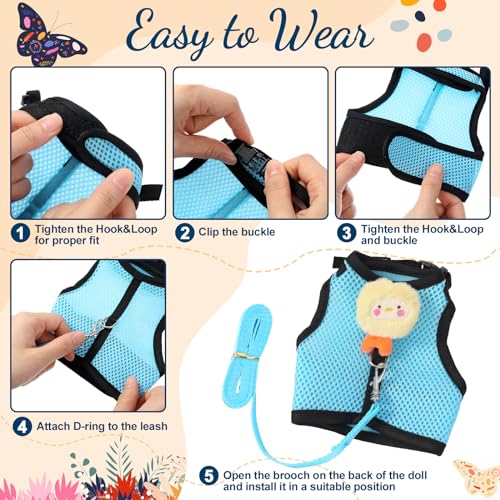 Easy to Wear

1 Tighten the Hook&Loop for proper fit

2 Clip the buckle

3 Tighten the Hook&Loop and buckle

4 Attach D-ring to the leash

5 Open the brooch on the back of the doll and install it in a suitable position