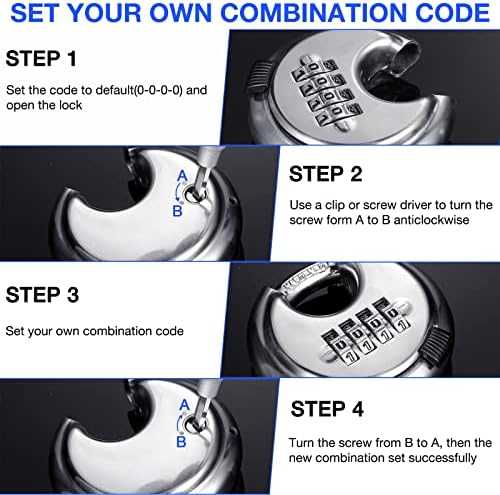 SET YOUR OWN COMBINATION CODE

STEP 1

Set the code to default(0-0-0-0) and open the lock

A
B

STEP 2

Use a clip or screw driver to turn the screw form A to B anticlockwise

STEP 3

Set your own combination code

A
B

STEP 4

Turn the screw from B to A, then the new combination set successfully