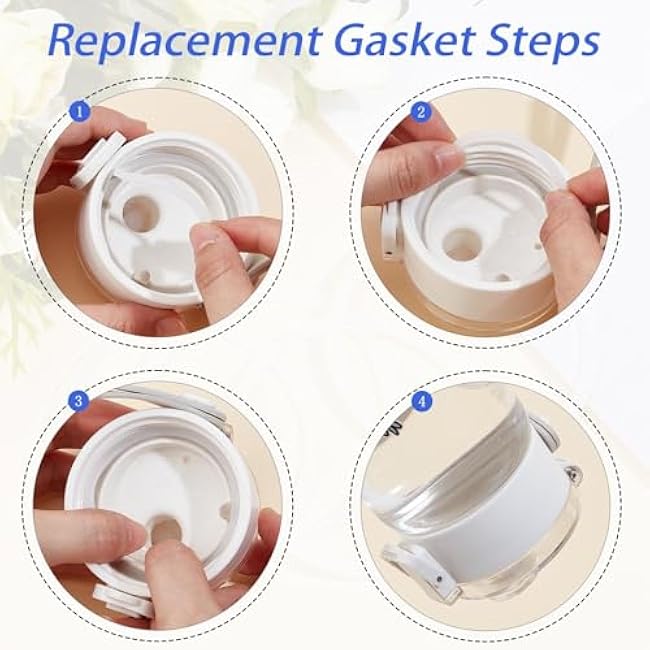 Replacement Gasket Steps

1

2

3

4