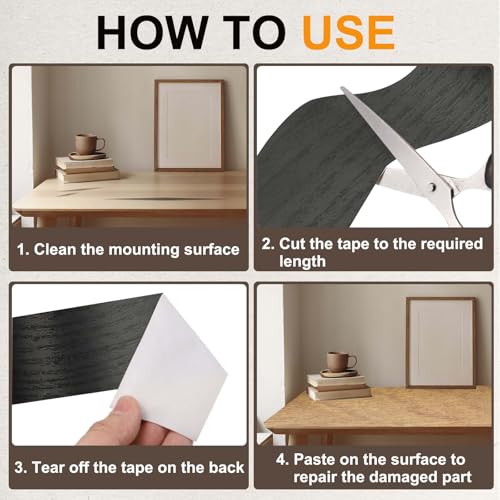 HOW TO USE

1. Clean the mounting surface

2. Cut the tape to the required length

3. Tear off the tape on the back

4. Paste on the surface to repair the damaged part