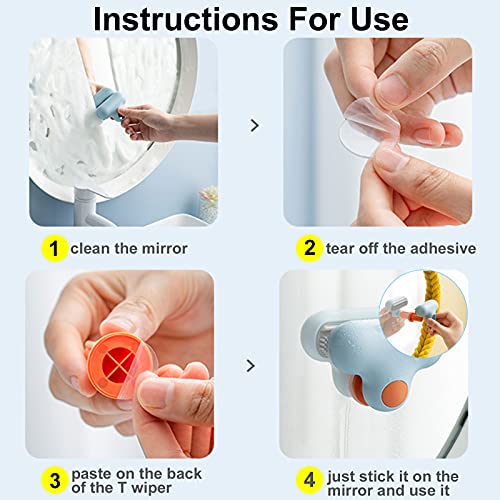 Instructions For Use

>

1 clean the mirror

2 tear off the adhesive

>

3 paste on the back of the T wiper

4 just stick it on the mirror and use it