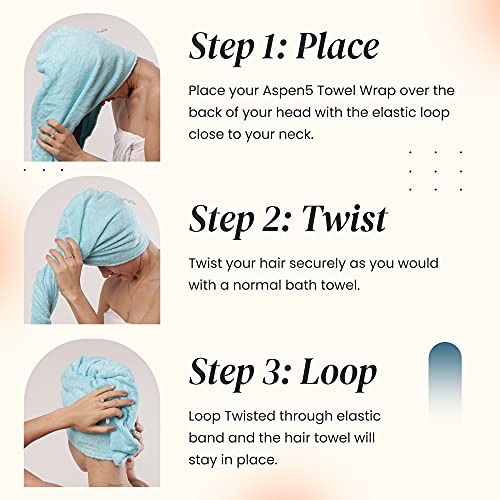 Step 1: Place

Place your Aspen5 Towel Wrap over the back of your head with the elastic loop close to your neck.

Step 2: Twist

Twist your hair securely as you would with a normal bath towel.

Step 3: Loop

Loop Twisted through elastic band and the hair towel will stay in place.