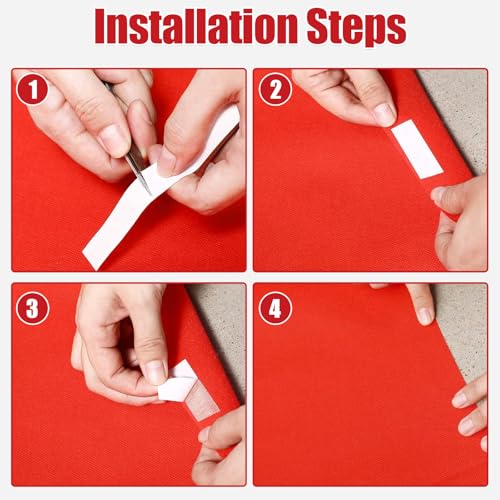 Installation Steps

1

2

3

4