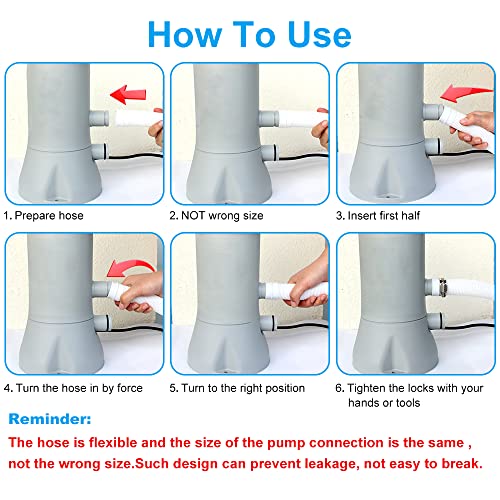 How To Use

1. Prepare hose

2. NOT wrong size

3. Insert first half

4. Turn the hose in by force

5. Turn to the right position

6. Tighten the locks with your hands or tools

Reminder:

The hose is flexible and the size of the pump connection is the same , not the wrong size.Such design can prevent leakage, not easy to break.