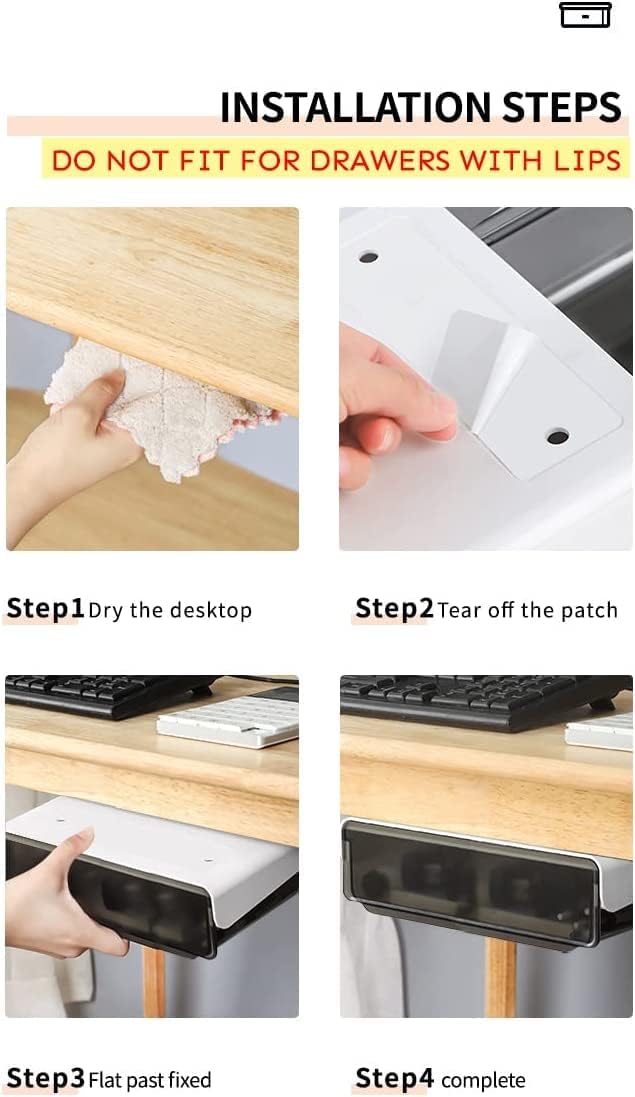 INSTALLATION STEPS

DO NOT FIT FOR DRAWERS WITH LIPS

Step1 Dry the desktop

Step2 Tear off the patch

Step3 Flat past fixed

Step4 complete