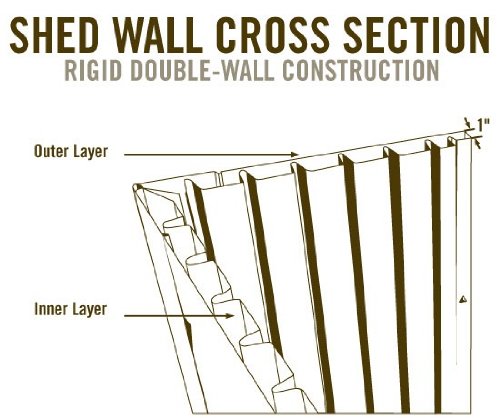 SHED WALL CROSS SECTION
RIGID DOUBLE-WALL CONSTRUCTION

1"

Outer Layer

Inner Layer