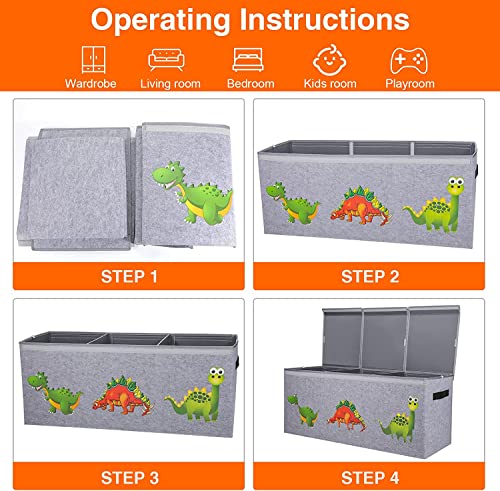 Operating Instructions

Wardrobe Living room Bedroom Kids room Playroom

STEP 1

STEP 2

STEP 3

STEP 4